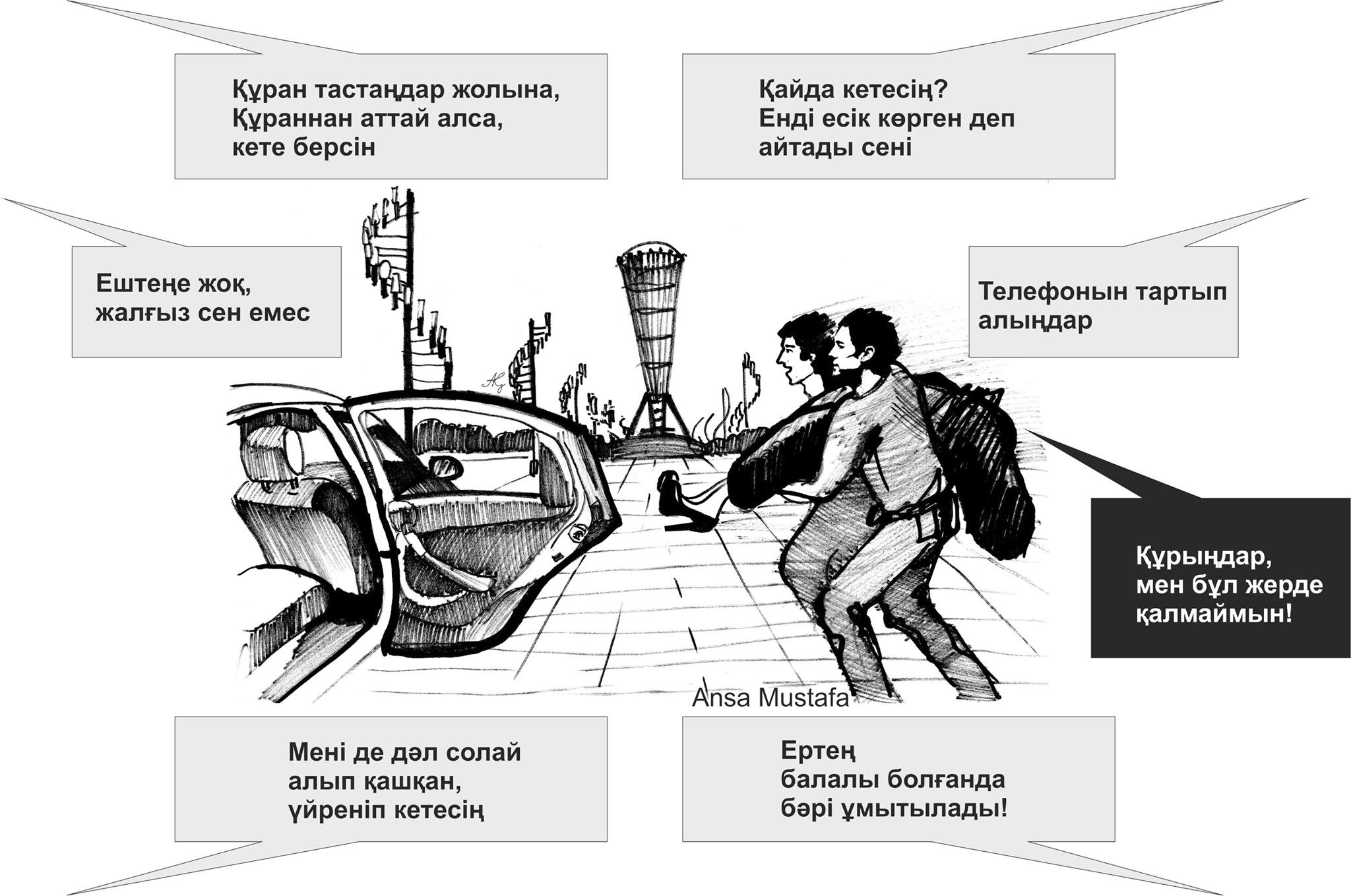 Құран тастаңдар жолына, Құраннан аттай алса, кете берсін

Қайда кетесің? Енді есік көрген деп айтады сені

Ештеңе жоқ, жалғыз сен емес

Телефонын тартып алыңдар

Құрыңдар, мен бұл жерде қалмаймын!

Ansa Mustafa

Мені де дәл солай алып қашқан, үйреніп кетесің

Ертең балалы болғанда бәрі ұмытылады!